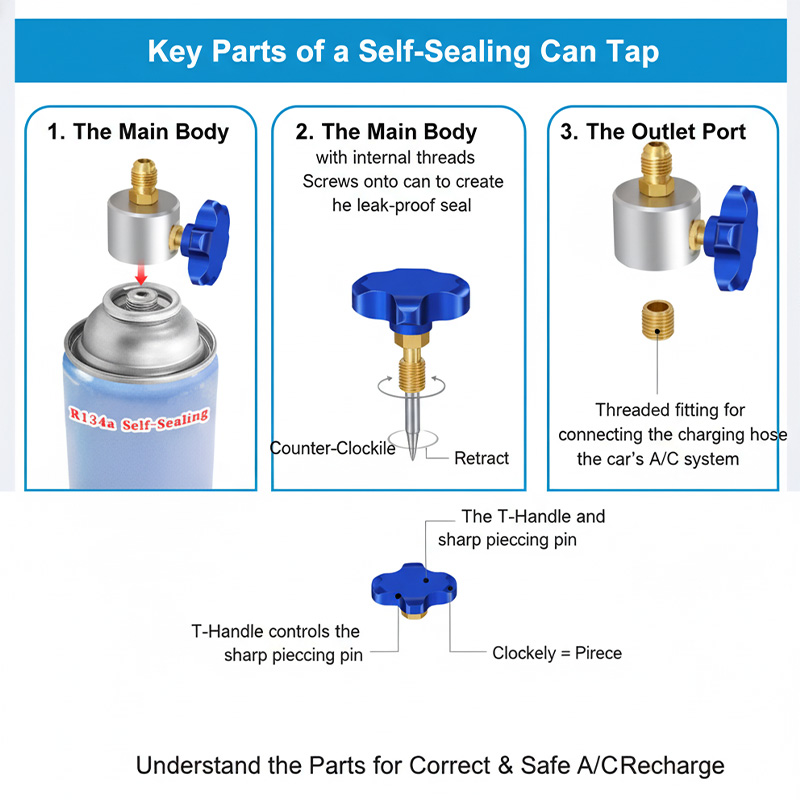 Key Parts of a Self-Sealing Can Tap

1. The Main Body

R134a Self-Sealing

2. The Main Body
with internal threads
Screws onto can to create
he leak-proof seal

Counter-Clockile
Retract

3. The Outlet Port

Threaded fitting for
connecting the charging hose
the car's A/C system

The T-Handle and
sharp pieccing pin

T-Handle controls the
sharp pieccing pin

Clockely = Pirece

Understand the Parts for Correct & Safe A/CRecharge