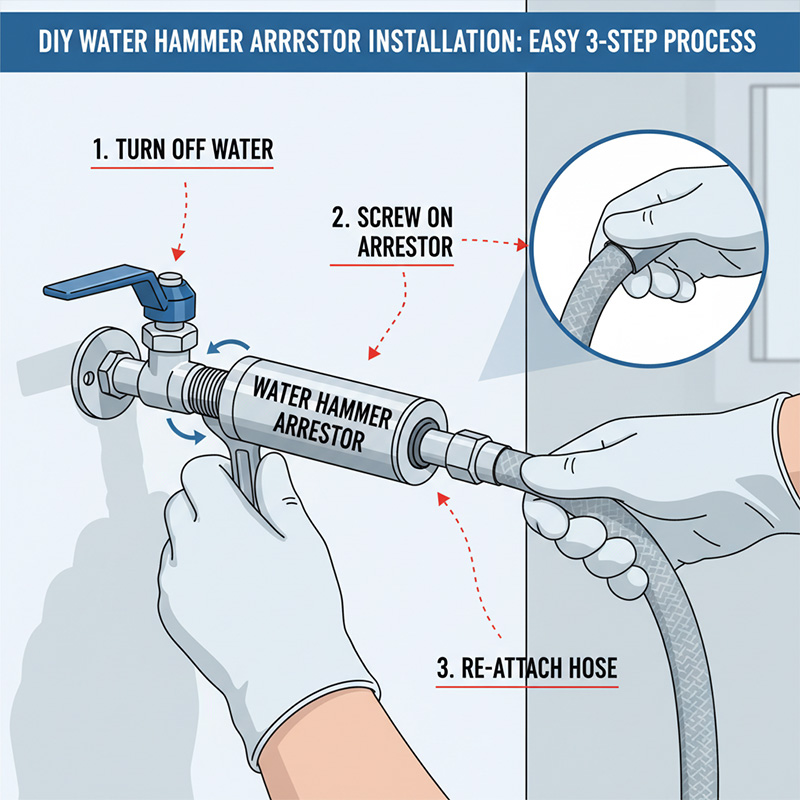 DIY WATER HAMMER ARRRSTOR INSTALLATION: EASY 3-STEP PROCESS

1. TURN OFF WATER

2. SCREW ON ARRESTOR

WATER HAMMER ARRESTOR

3. RE-ATTACH HOSE