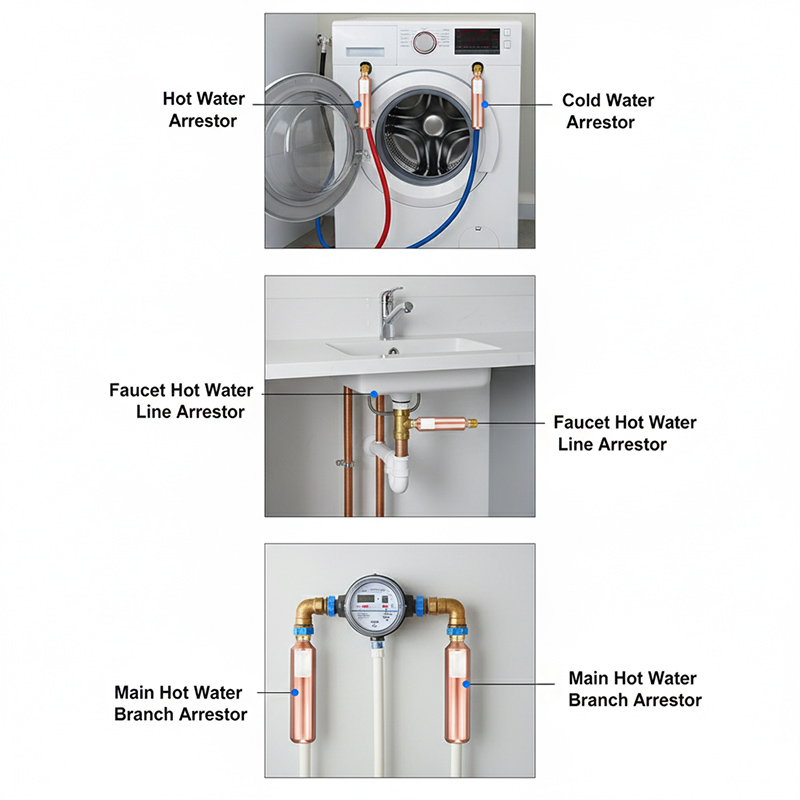 Hot Water Arrestor

Cold Water Arrestor

Faucet Hot Water Line Arrestor

Faucet Hot Water Line Arrestor

Main Hot Water Branch Arrestor

Main Hot Water Branch Arrestor