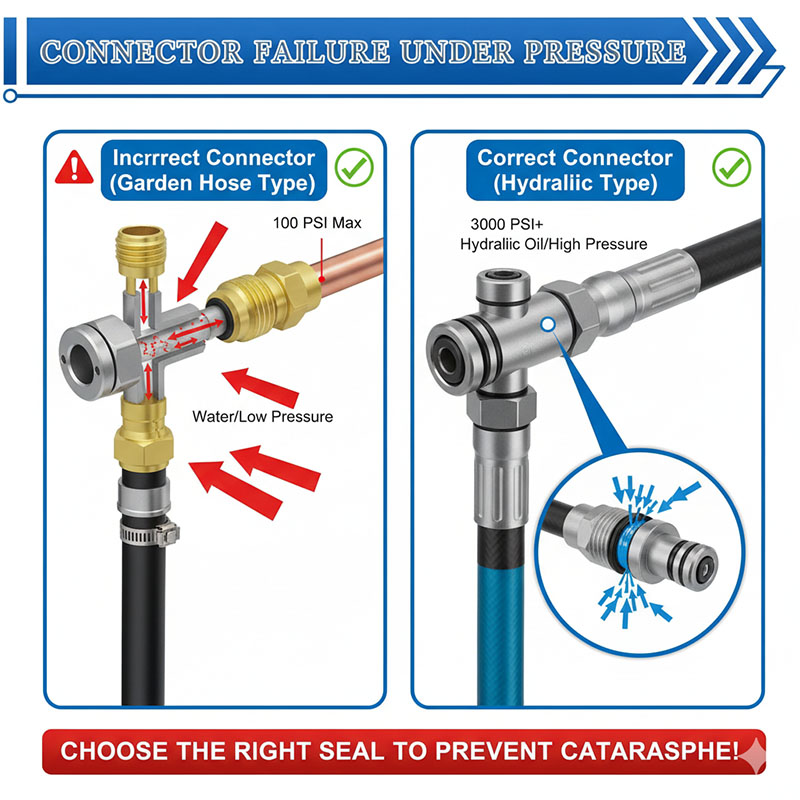 CONNECTOR FAILURE UNDER PRESSURE

Incrrrect Connector (Garden Hose Type)

100 PSI Max

Water/Low Pressure

Correct Connector (Hydraliic Type)

3000 PSI+
Hydraliic Oil/High Pressure

CHOOSE THE RIGHT SEAL TO PREVENT CATARASPHE!