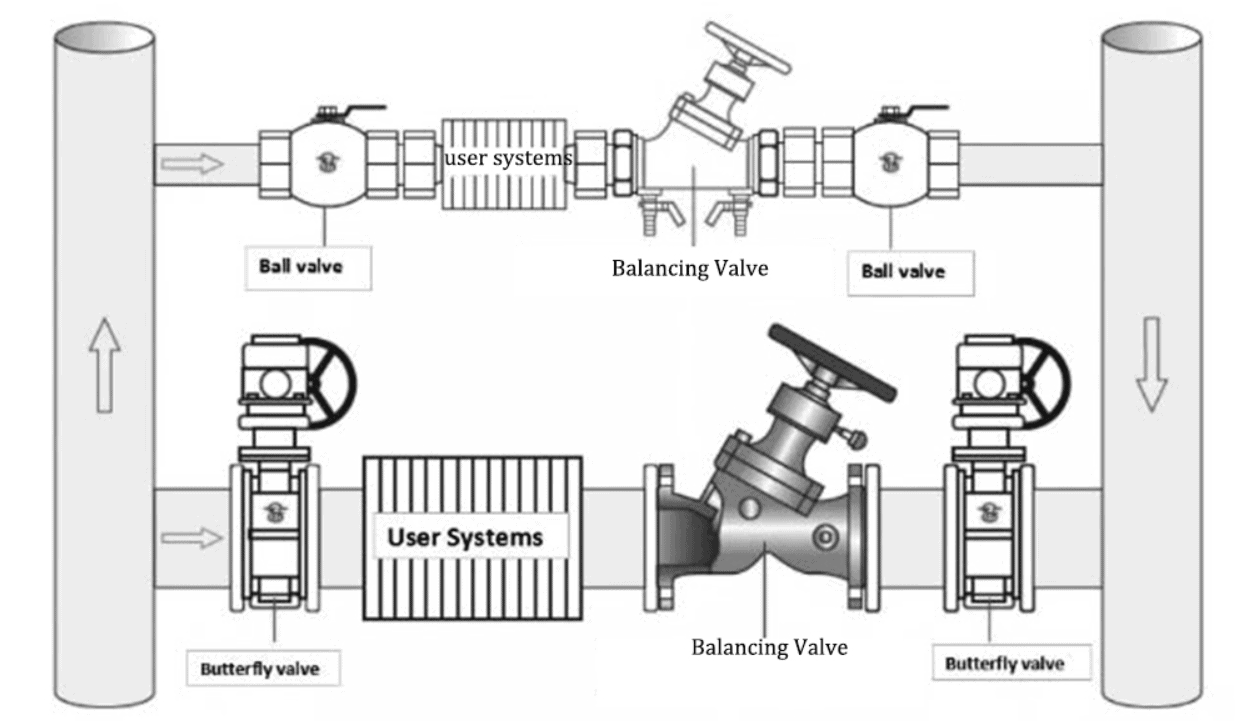 user systems

Ball valve

Balancing Valve

Ball valve

User Systems

Butterfly valve

Balancing Valve

Butterfly valve